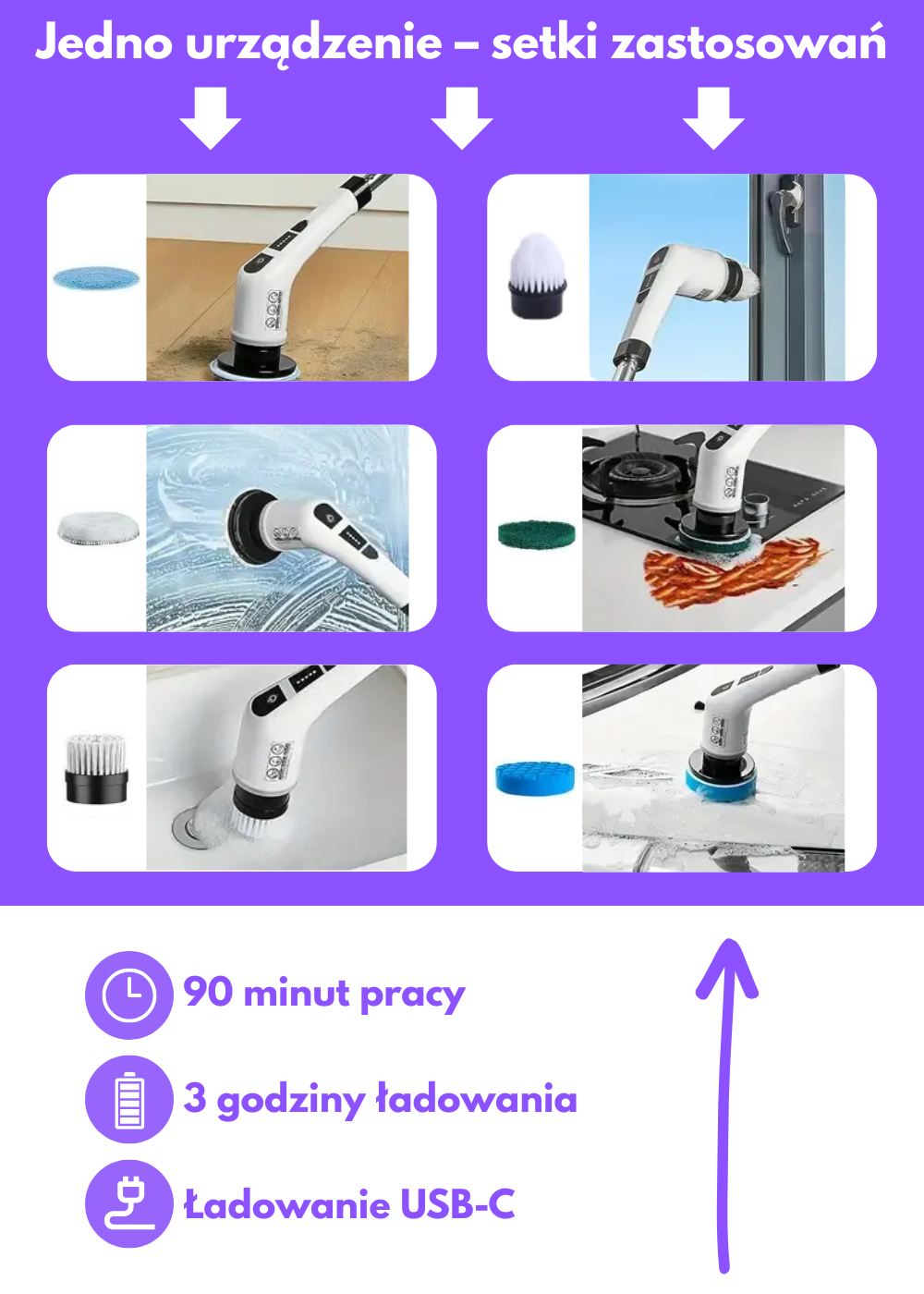 Jedno urządzenie – setki zastosowań

90 minut pracy

3 godziny ładowania

Ładowanie USB-C